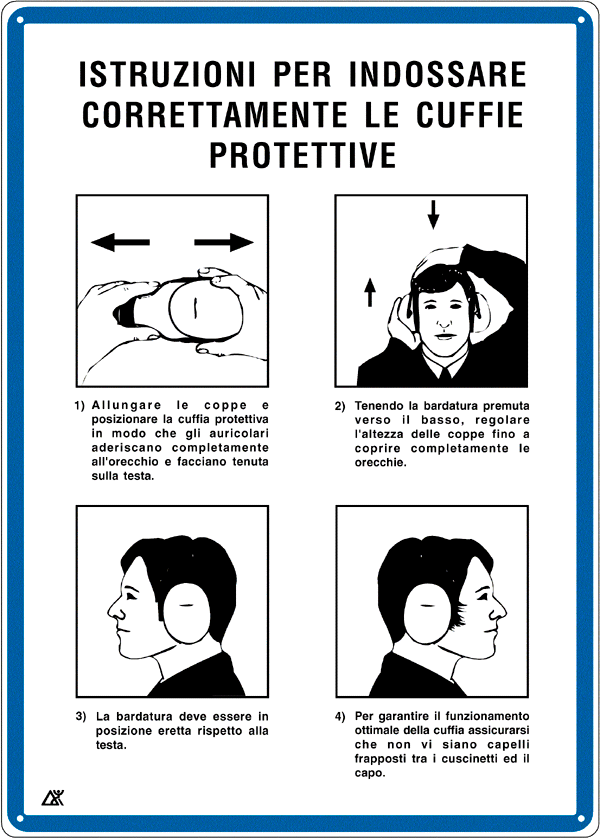 ISTRUZIONI PER INDOSSARE CORRETTAMENTE LE CUFFIE PROTETTIVE

1) Allungare le coppe e posizionare la cuffia protettiva in modo che gli auricolari aderiscano completamente all'orecchio e facciano tenuta sulla testa.

2) Tenendo la bardatura premuta verso il basso, regolare l'altezza delle coppe fino a coprire completamente le orecchie.

3) La bardatura deve essere in posizione eretta rispetto alla testa.

4) Per garantire il funzionamento ottimale della cuffia assicurarsi che non vi siano capelli frapposti tra i cuscinetti ed il capo.