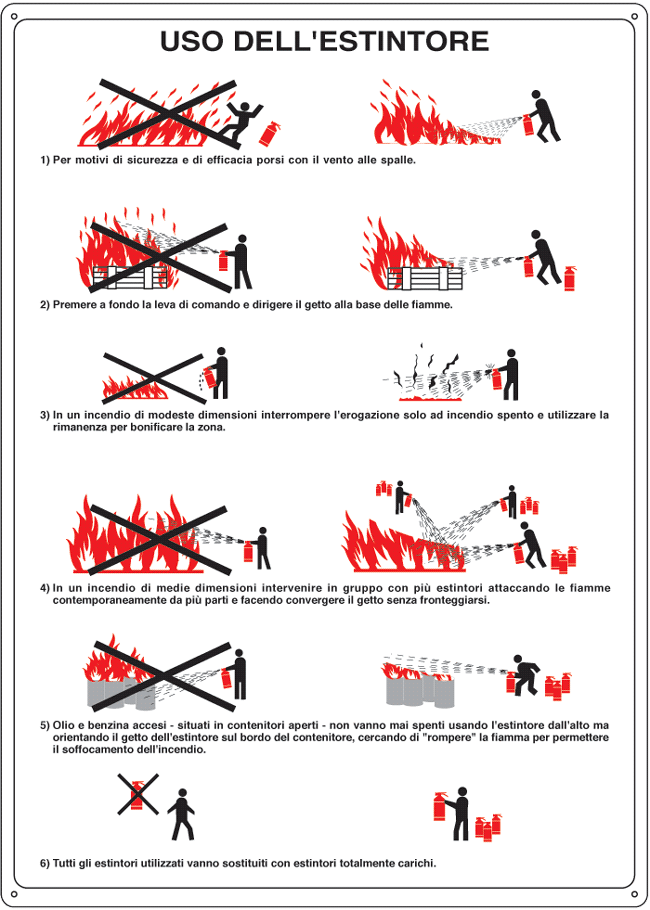 USO DELL'ESTINTORE

1) Per motivi di sicurezza e di efficacia porsi con il vento alle spalle.

2) Premere a fondo la leva di comando e dirigere il getto alla base delle fiamme.

3) In un incendio di modeste dimensioni interrompere l'erogazione solo ad incendio spento e utilizzare la rimanenza per bonificare la zona.

4) In un incendio di medie dimensioni intervenire in gruppo con più estintori attaccando le fiamme contemporaneamente da più parti e facendo convergere il getto senza fronteggiarsi.

5) Olio e benzina accesi - situati in contenitori aperti - non vanno mai spenti usando l'estintore dall'alto ma orientando il getto dell'estintore sul bordo del contenitore, cercando di "rompere" la fiamma per permettere il soffocamento dell'incendio.

6) Tutti gli estintori utilizzati vanno sostituiti con estintori totalmente carichi.